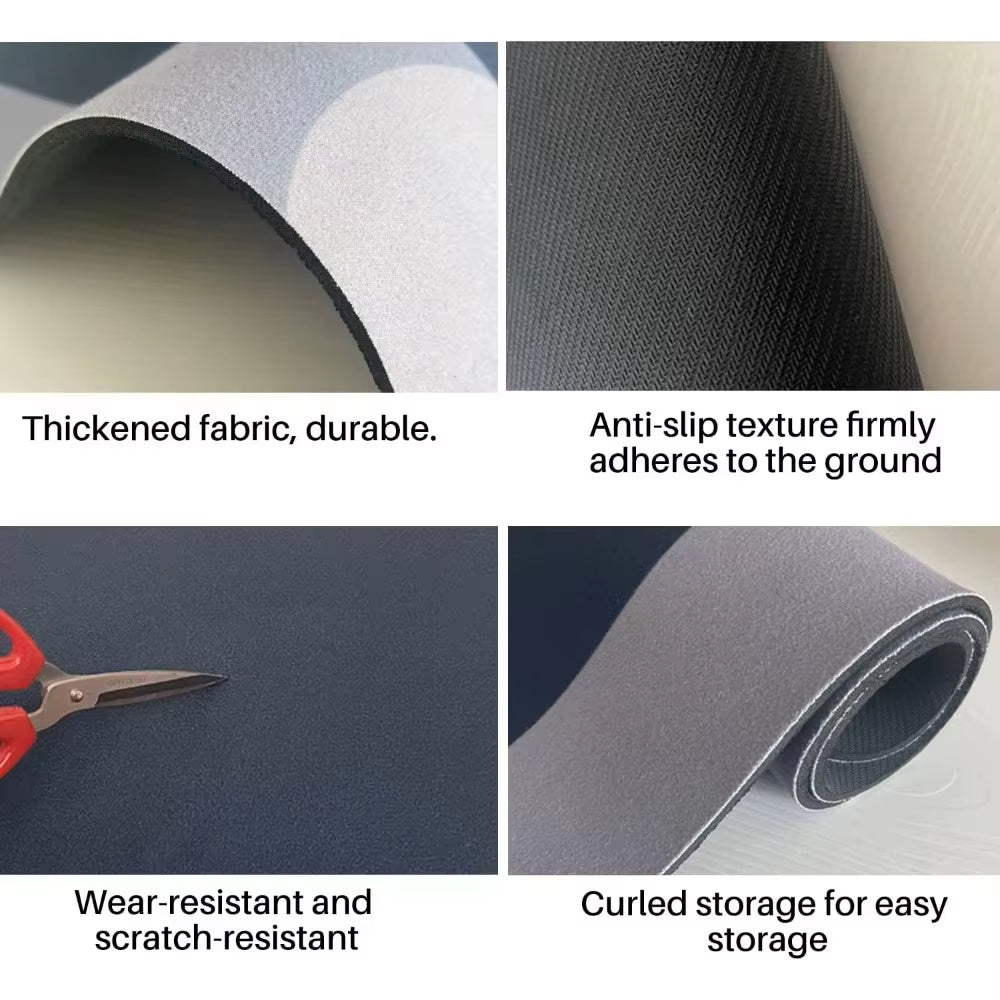 Thickened fabric, durable.

Anti-slip texture firmly adheres to the ground

Wear-resistant and scratch-resistant

Curled storage for easy storage