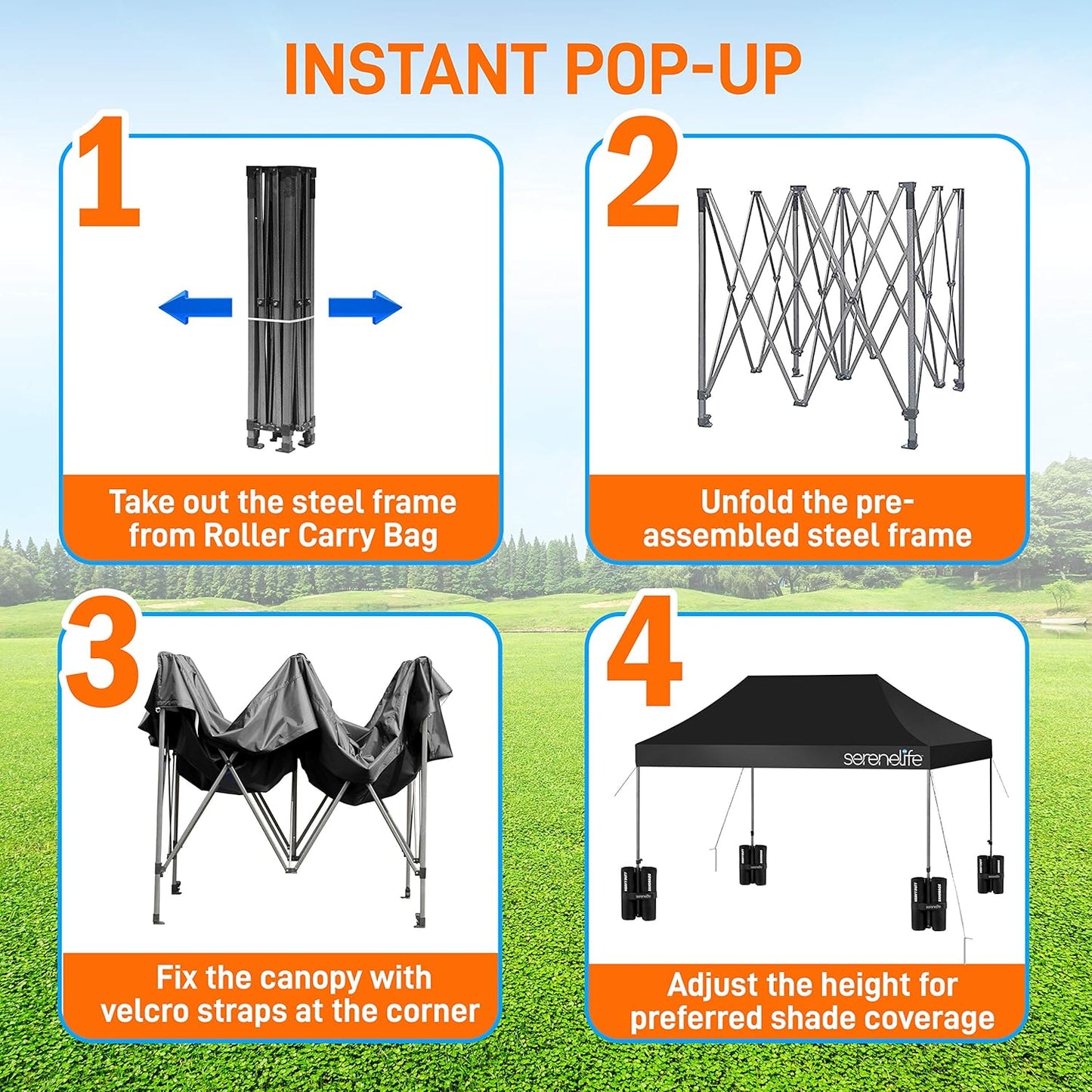 INSTANT POP-UP

1

Take out the steel frame from Roller Carry Bag

2

Unfold the pre-assembled steel frame

3

Fix the canopy with velcro straps at the corner

4

serenelife

Adjust the height for preferred shade coverage