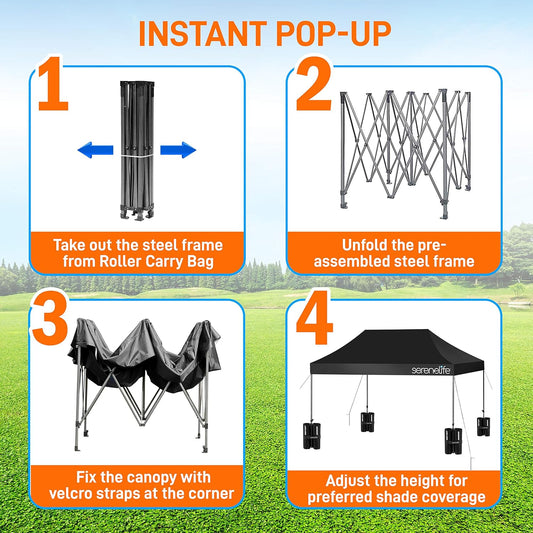 INSTANT POP-UP

1

Take out the steel frame from Roller Carry Bag

2

Unfold the pre-assembled steel frame

3

Fix the canopy with velcro straps at the corner

4

serenelife

Adjust the height for preferred shade coverage