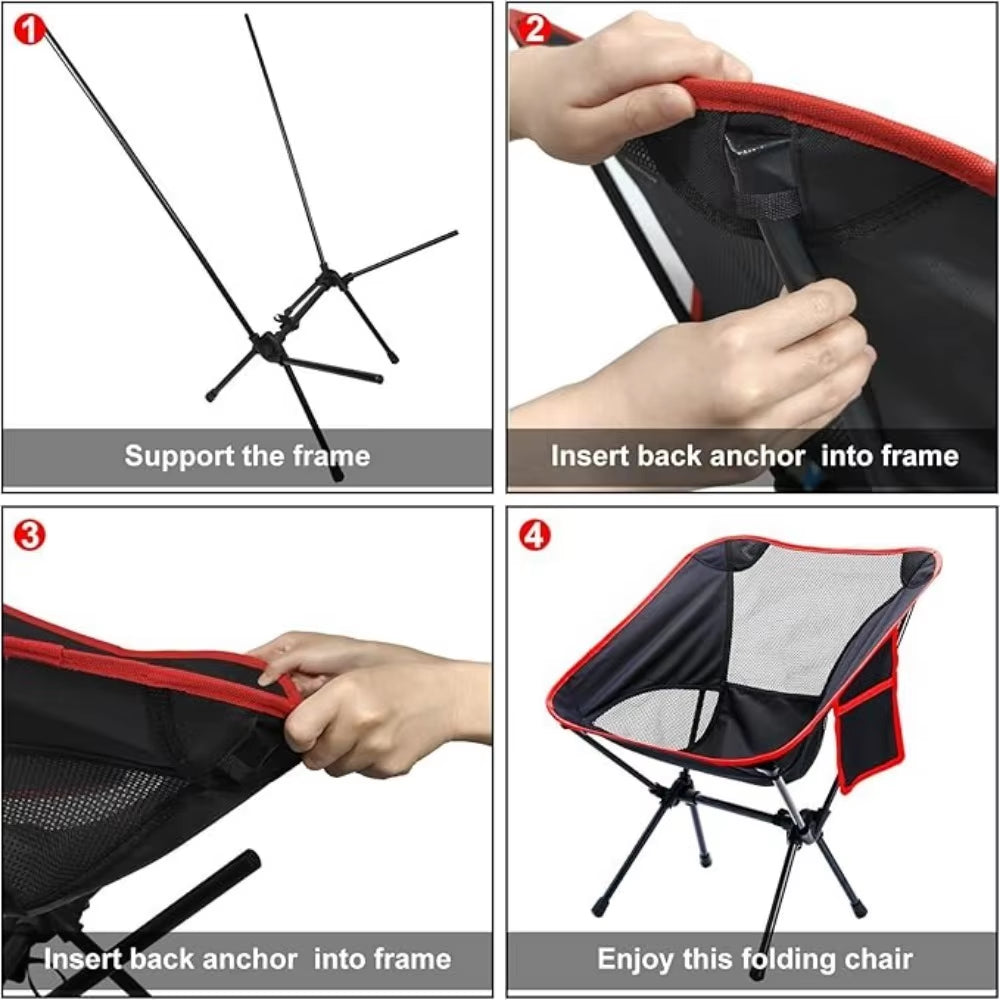 1

Support the frame

2

Insert back anchor into frame

3

Insert back anchor into frame

4

Enjoy this folding chair