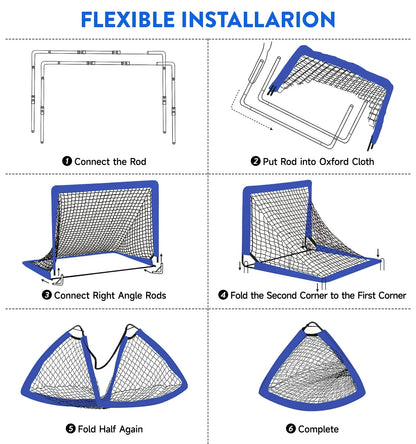 FLEXIBLE INSTALLARION

❶ Connect the Rod

❷ Put Rod into Oxford Cloth

❸ Connect Right Angle Rods

❹ Fold the Second Corner to the First Corner

❺ Fold Half Again

❻ Complete